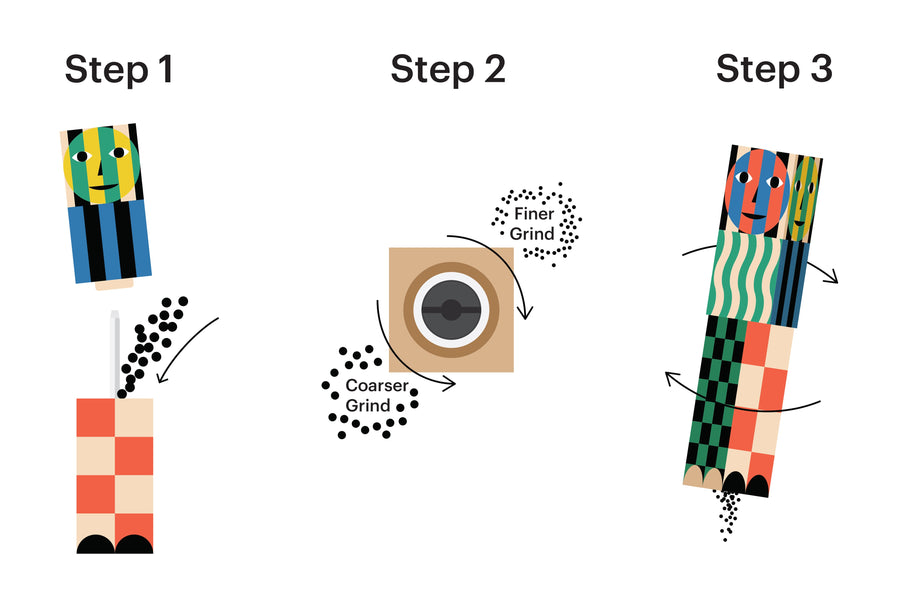 Step 1

Step 2

Finer Grind

Coarser Grind

Step 3